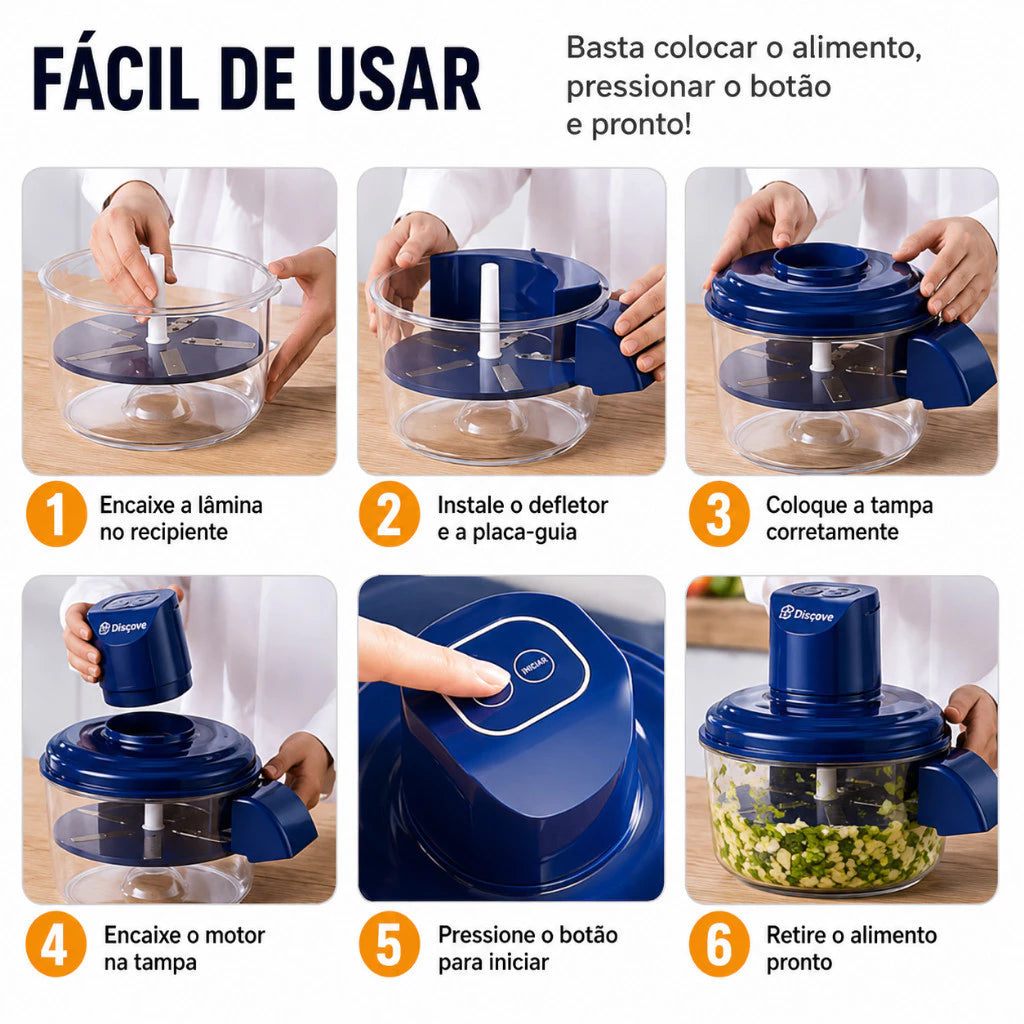 FÁCIL DE USAR

Basta colocar o alimento, pressionar o botão e pronto!

1 Encaixe a lâmina no recipiente

2 Instale o defletor e a placa-guia

3 Coloque a tampa corretamente

Disçove

4 Encaixe o motor na tampa

INICIAR

5 Pressione o botão para iniciar

Disçove

6 Retire o alimento pronto